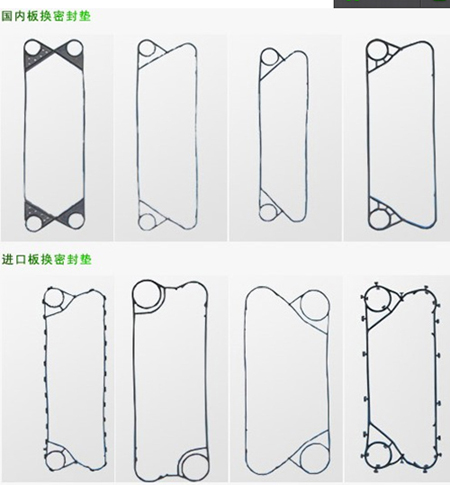 国内板换密封垫

进口板换密封垫